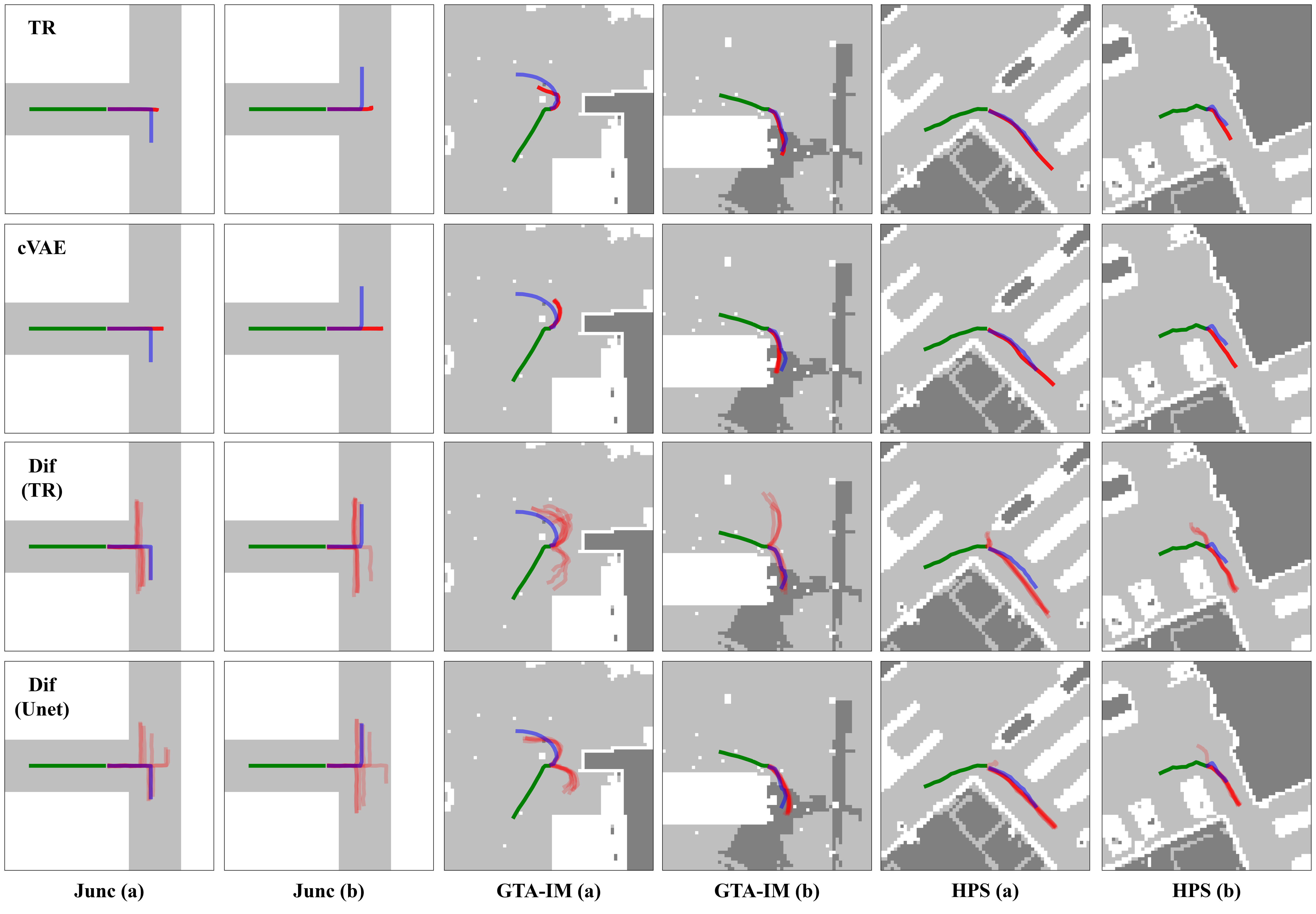 TR

cVAE

Dif (TR)

Dif (Unet)

Junc (a)

Junc (b)

GTA-IM (a)

GTA-IM (b)

HPS (a)

HPS (b)